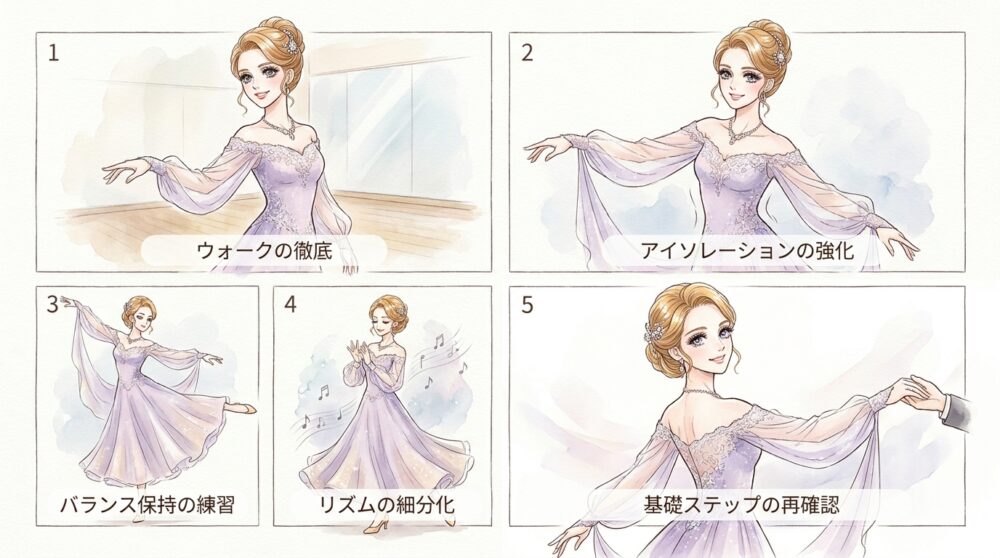 1
ウォークの徹底

2
アイソレーションの強化

3
バランス保持の練習

4
リズムの細分化

5
基礎ステップの再確認