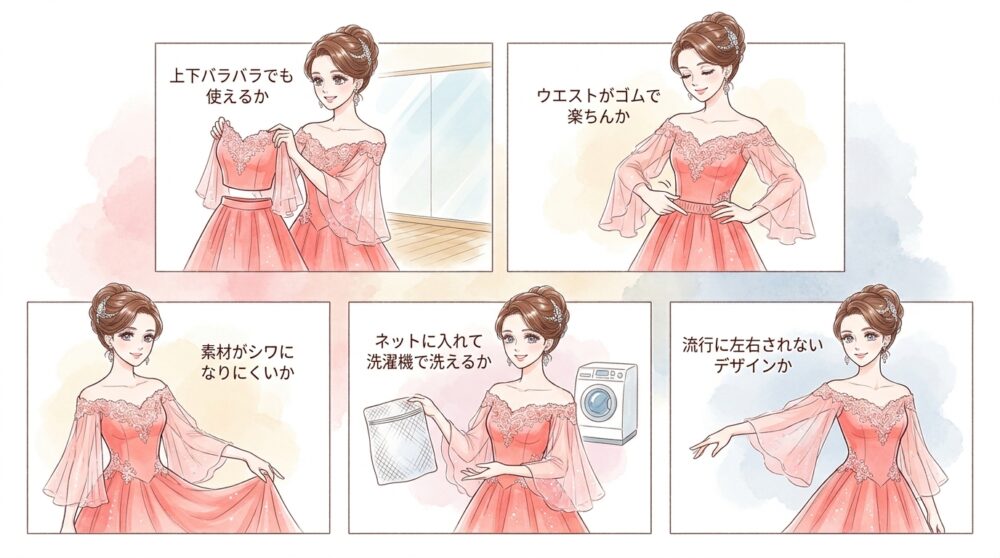 上下バラバラでも使えるか

ウエストがゴムで楽ちんか

素材がシワになりにくいか

ネットに入れて洗濯機で洗えるか

流行に左右されないデザインか