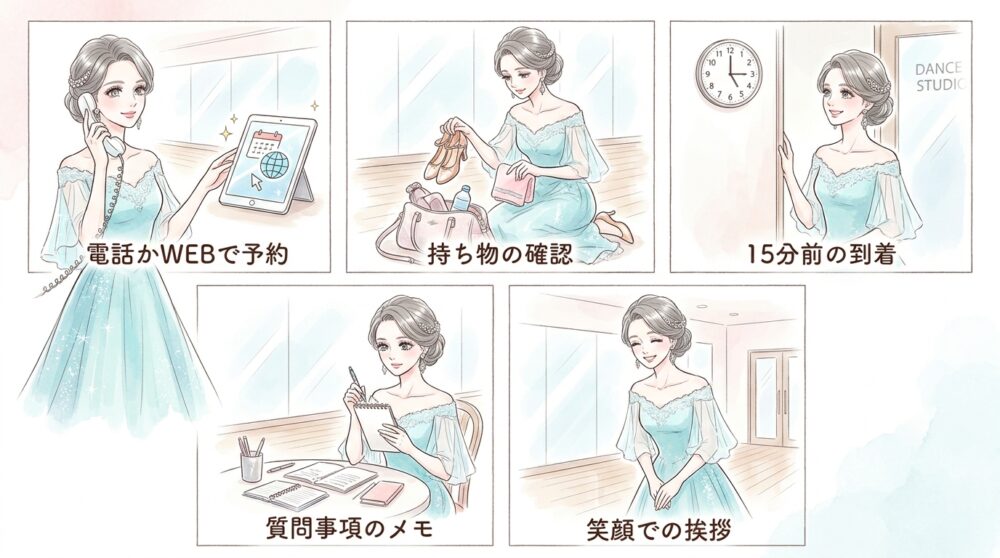 電話かWEBで予約

持ち物の確認

DANCE STUDIO

15分前の到着

質問事項のメモ

笑顔での挨拶