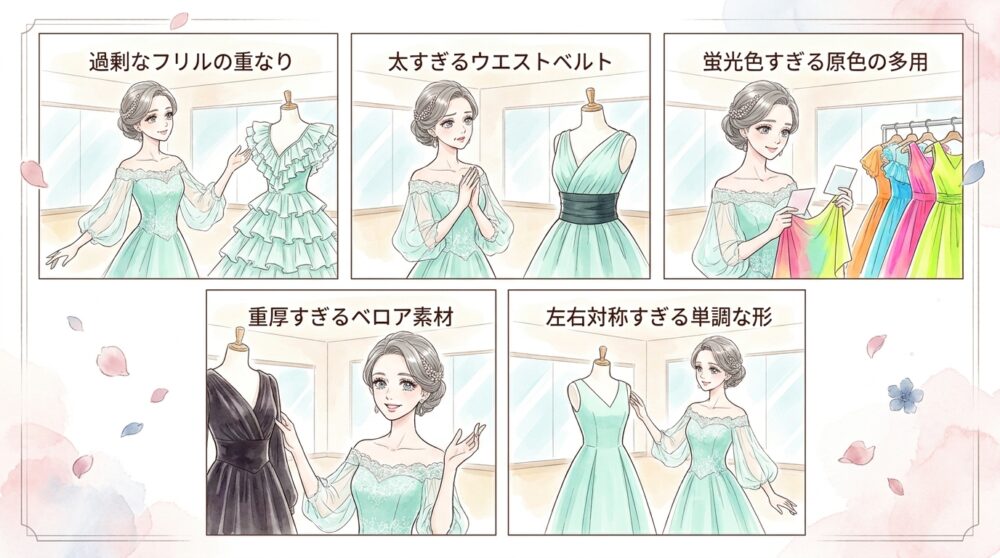 過剰なフリルの重なり

太すぎるウエストベルト

蛍光色すぎる原色の多用

重厚すぎるベロア素材

左右対称すぎる単調な形